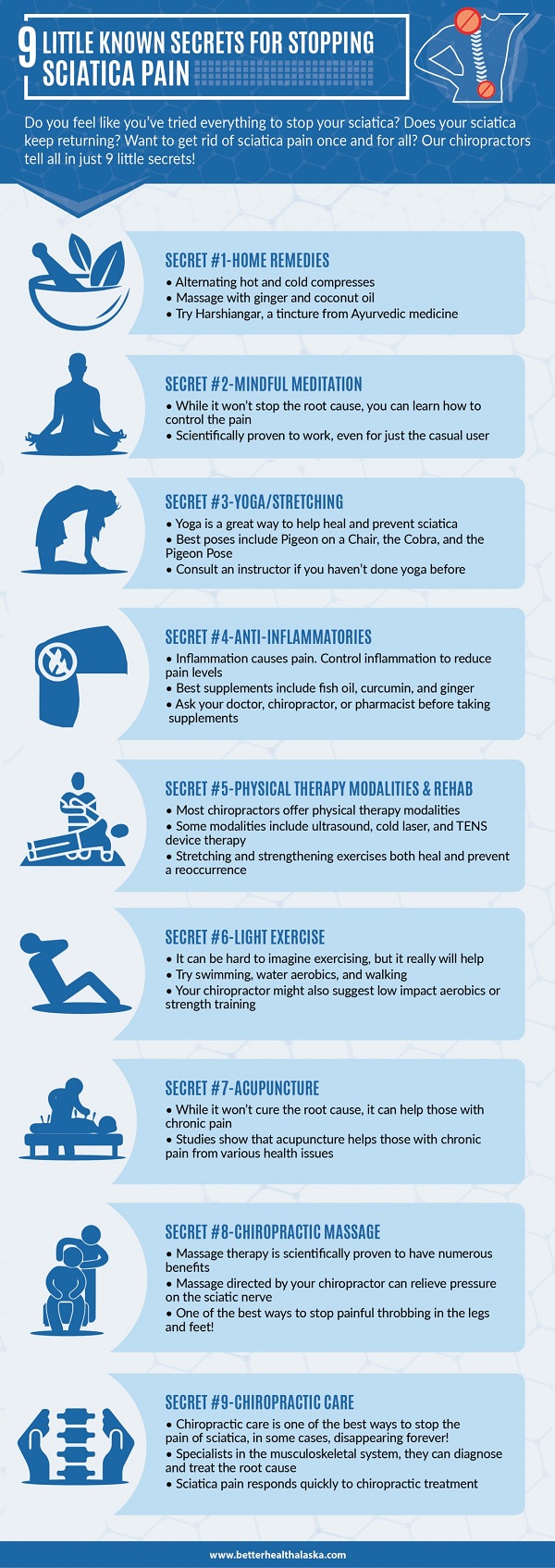 9 LITTLE KNOWN SECRETS FOR STOPPING SCIATICA PAIN

Do you feel like you've tried everything to stop your sciatica? Does your sciatica keep returning? Want to get rid of sciatica pain once and for all? Our chiropractors tell all in just 9 little secrets!

SECRET #1-HOME REMEDIES
• Alternating hot and cold compresses
• Massage with ginger and coconut oil
• Try Harshiangar, a tincture from Ayurvedic medicine

SECRET #2-MINDFUL MEDITATION
• While it won't stop the root cause, you can learn how to control the pain
• Scientifically proven to work, even for just the casual user

SECRET #3-YOGA/STRETCHING
• Yoga is a great way to help heal and prevent sciatica
• Best poses include Pigeon on a Chair, the Cobra, and the Pigeon Pose
• Consult an instructor if you haven't done yoga before

SECRET #4-ANTI-INFLAMMATORIES
• Inflammation causes pain. Control inflammation to reduce pain levels
• Best supplements include fish oil, curcumin, and ginger
• Ask your doctor, chiropractor, or pharmacist before taking supplements

SECRET #5-PHYSICAL THERAPY MODALITIES & REHAB
• Most chiropractors offer physical therapy modalities
• Some modalities include ultrasound, cold laser, and TENS device therapy
• Stretching and strengthening exercises both heal and prevent a reoccurrence

SECRET #6-LIGHT EXERCISE
• It can be hard to imagine exercising, but it really will help
• Try swimming, water aerobics, and walking
• Your chiropractor might also suggest low impact aerobics or strength training

SECRET #7-ACUPUNCTURE
• While it won't cure the root cause, it can help those with chronic pain
• Studies show that acupuncture helps those with chronic pain from various health issues

SECRET #8-CHIROPRACTIC MASSAGE
• Massage therapy is scientifically proven to have numerous benefits
• Massage directed by your chiropractor can relieve pressure on the sciatic nerve
• One of the best ways to stop painful throbbing in the legs and feet!

SECRET #9-CHIROPRACTIC CARE
• Chiropractic care is one of the best ways to stop the pain of sciatica, in some cases, disappearing forever!
• Specialists in the musculoskeletal system, they can diagnose and treat the root cause
• Sciatica pain responds quickly to chiropractic treatment

www.betterhealthalaska.com